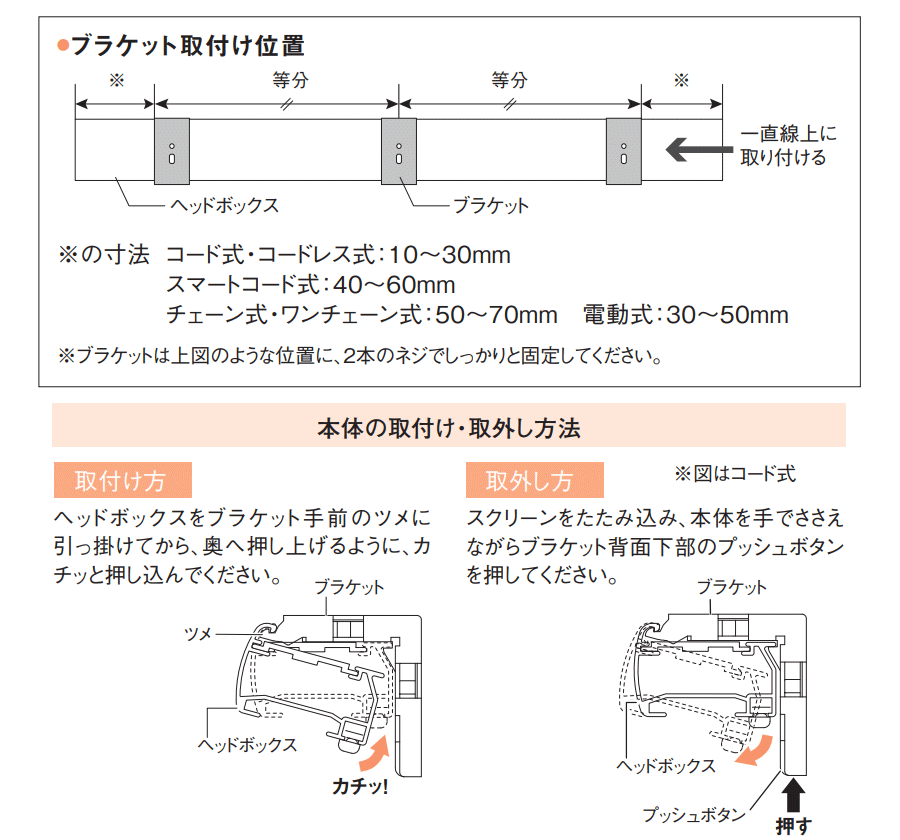 ●ブラケット取付け位置

※ 等分 等分 ※

一直線上に取り付ける

ヘッドボックス

ブラケット

※の寸法 コード式・コードレス式：10～30mm
スマートコード式：40～60mm
チェーン式・ワンチェーン式：50～70mm 電動式：30～50mm

※ブラケットは上図のような位置に、2本のネジでしっかりと固定してください。

本体の取付け・取外し方法

取付け方

ヘッドボックスをブラケット手前のツメに引っ掛けてから、奥へ押し上げるように、カチッと押し込んでください。

ブラケット

ツメ

ヘッドボックス

カチッ!

取外し方

※図はコード式

スクリーンをたたみ込み、本体を手でささえながらブラケット背面下部のプッシュボタンを押してください。

ブラケット

ヘッドボックス

プッシュボタン

押す