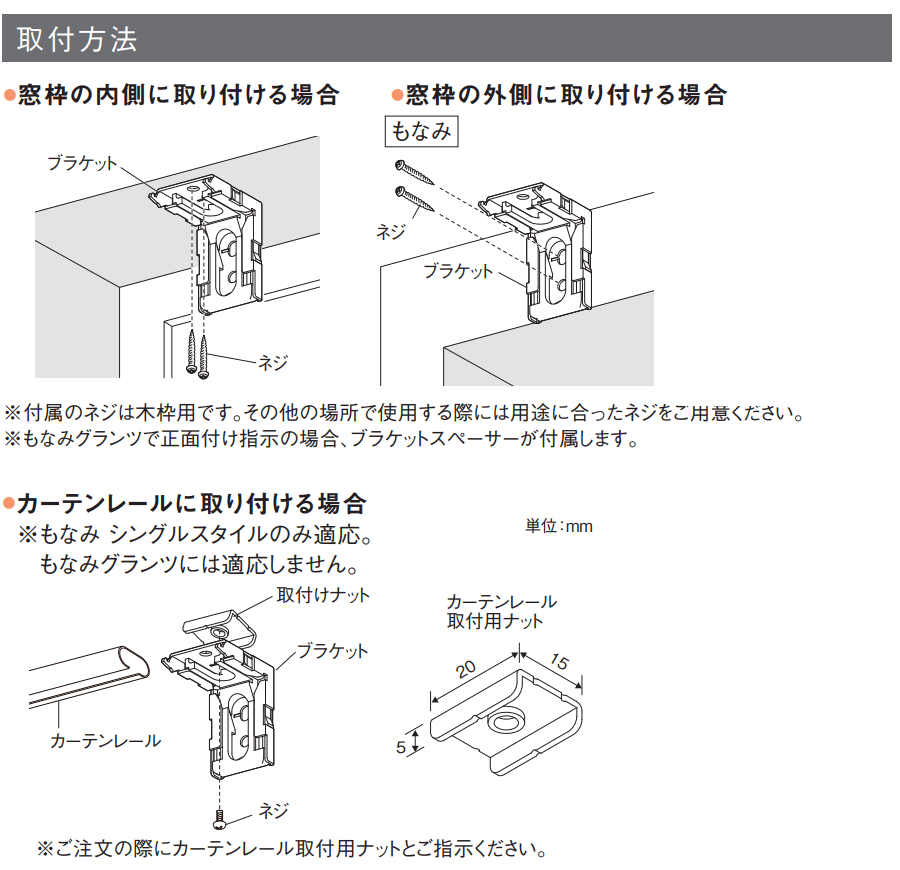 取付方法

●窓枠の内側に取り付ける場合

ブラケット

ネジ

●窓枠の外側に取り付ける場合

もなみ

ネジ

ブラケット

※付属のネジは木枠用です。その他の場所で使用する際には用途に合ったネジをご用意ください。
※もなみグランツで正面付け指示の場合、ブラケットスペーサーが付属します。

●カーテンレールに取り付ける場合
※もなみ シングルスタイルのみ適応。
もなみグランツには適応しません。

単位:mm

取付けナット

ブラケット

カーテンレール

ネジ

カーテンレール
取付用ナット

20

15

5

※ご注文の際にカーテンレール取付用ナットとご指示ください。